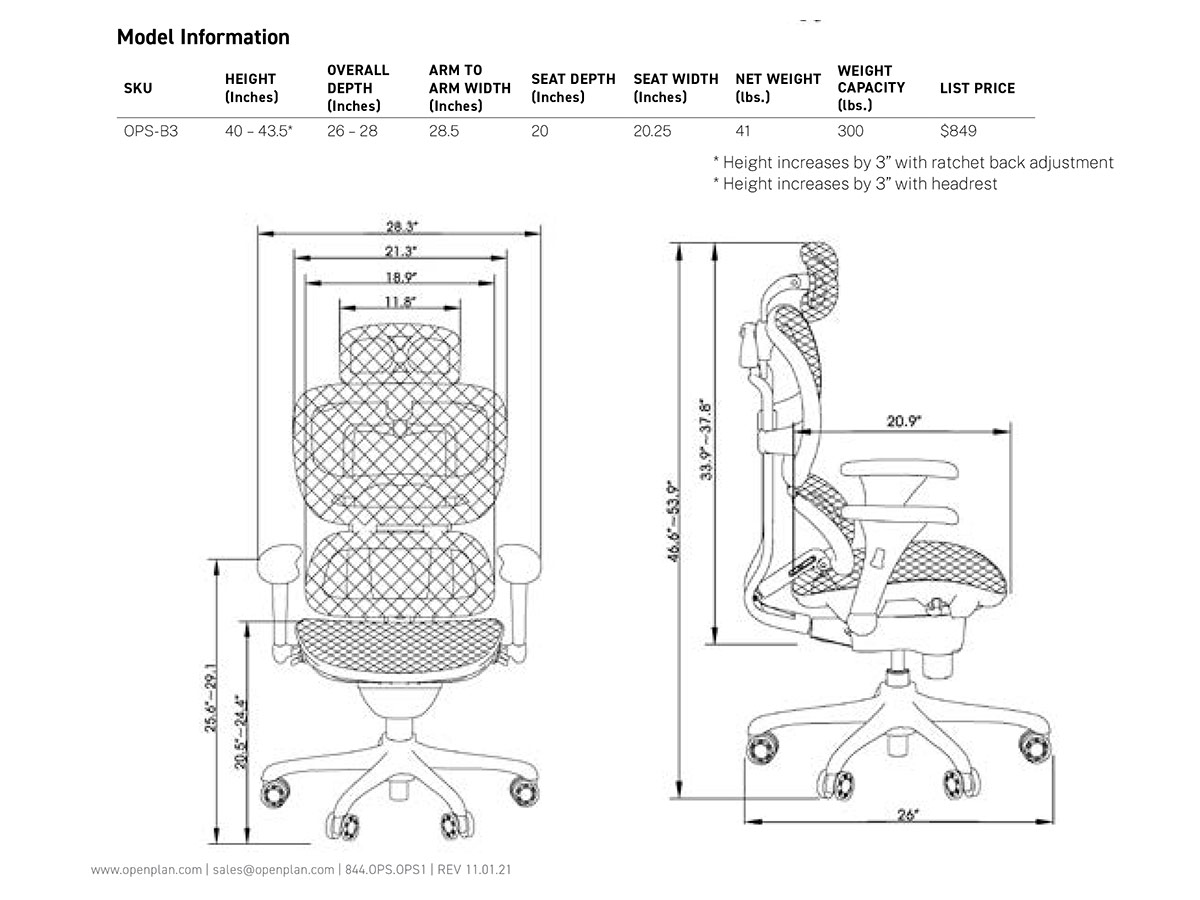 Model Information

| SKU | HEIGHT (Inches) | OVERALL DEPTH (Inches) | ARM TO ARM WIDTH (Inches) | SEAT DEPTH (Inches) | SEAT WIDTH (Inches) | NET WEIGHT (lbs.) | WEIGHT CAPACITY (lbs.) | LIST PRICE |
|---|---|---|---|---|---|---|---|---|
| OPS-B3 | 40 – 43.5* | 26 – 28 | 28.5 | 20 | 20.25 | 41 | 300 | $849 |

* Height increases by 3" with ratchet back adjustment
* Height increases by 3" with headrest

28.3"
21.3"
18.9"
11.8"
25.6"–29.1
20.5"–24.4"
46.6"–53.9"
33.9"–37.8"
20.9"
26"

www.openplan.com | sales@openplan.com | 844.OPS.OPS1 | REV 11.01.21